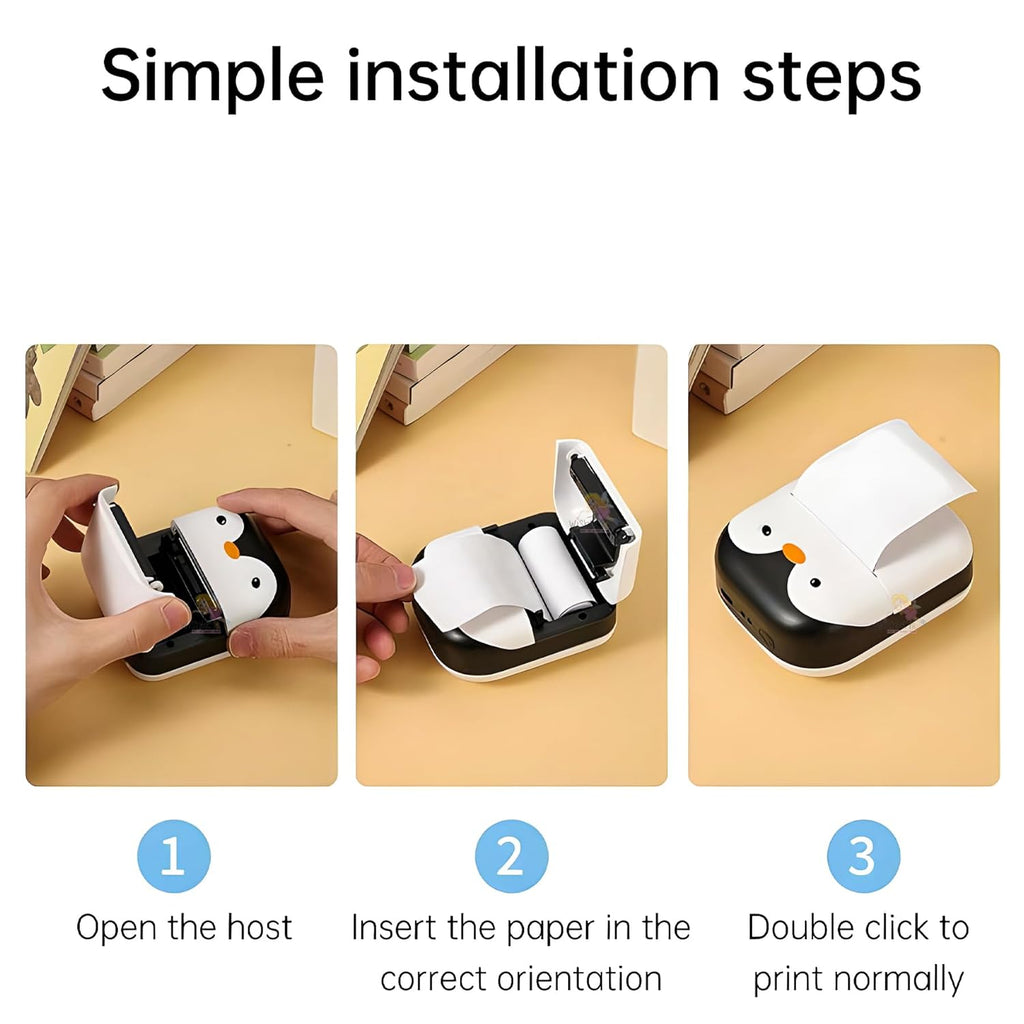 Simple installation steps

1
Open the host

2
Insert the paper in the correct orientation

3
Double click to print normally