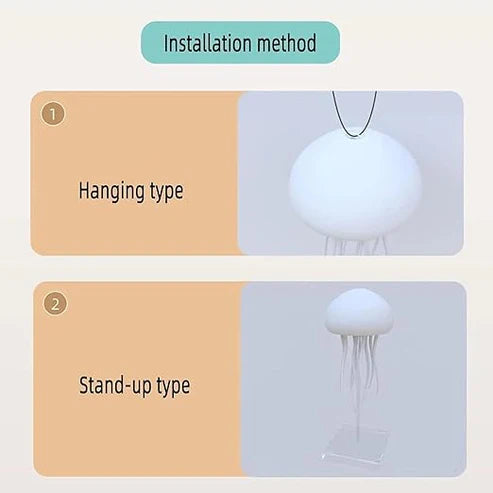 Installation method

1

Hanging type

2

Stand-up type